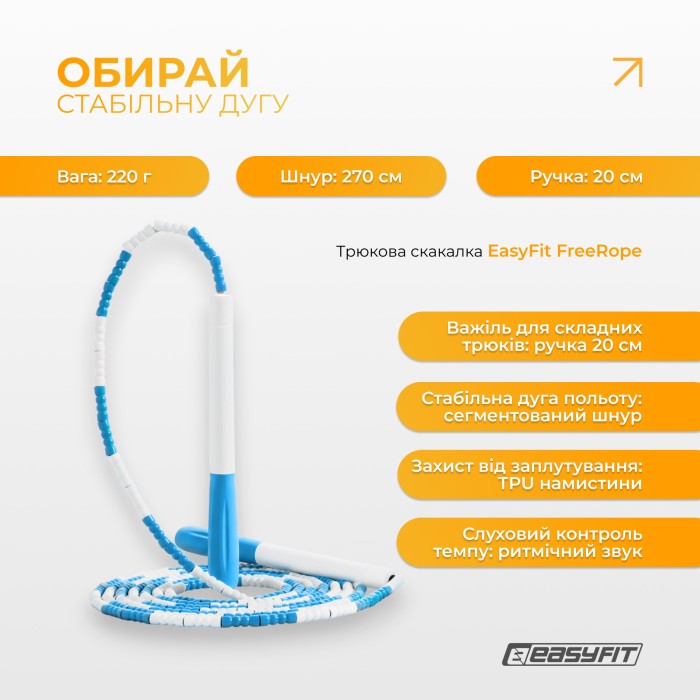 ОБИРАЙ
СТАБІЛЬНУ ДУГУ

Вага: 220 г

Шнур: 270 см

Ручка: 20 см

Трюкова скакалка EasyFit FreeRope

Важіль для складних трюків: ручка 20 см

Стабільна дуга польоту: сегментований шнур

Захист від заплутування: TPU намистини

Слуховий контроль темпу: ритмічний звук

EASYFIT