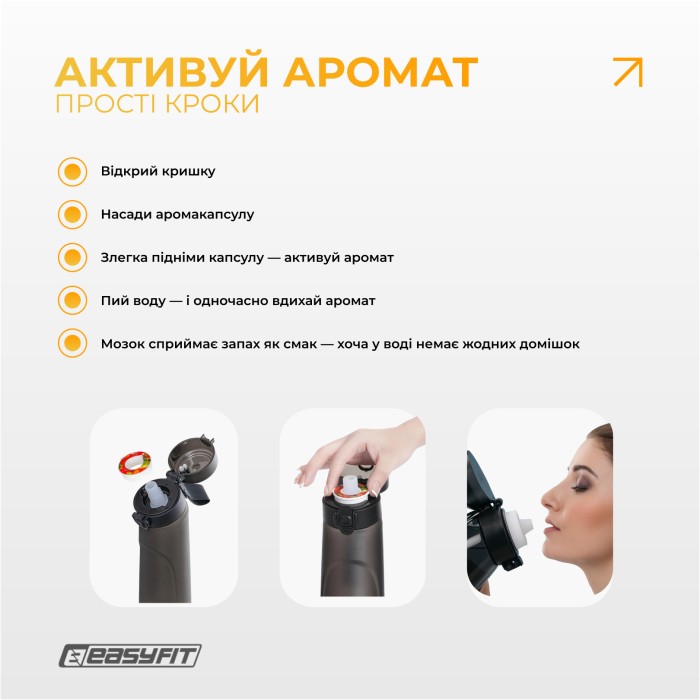 АКТИВУЙ АРОМАТ
ПРОСТІ КРОКИ

Відкрий кришку

Насади аромакапсулу

Злегка підніми капсулу — активуй аромат

Пий воду — і одночасно вдихай аромат

Мозок сприймає запах як смак — хоча у воді немає жодних домішок

EASYFIT