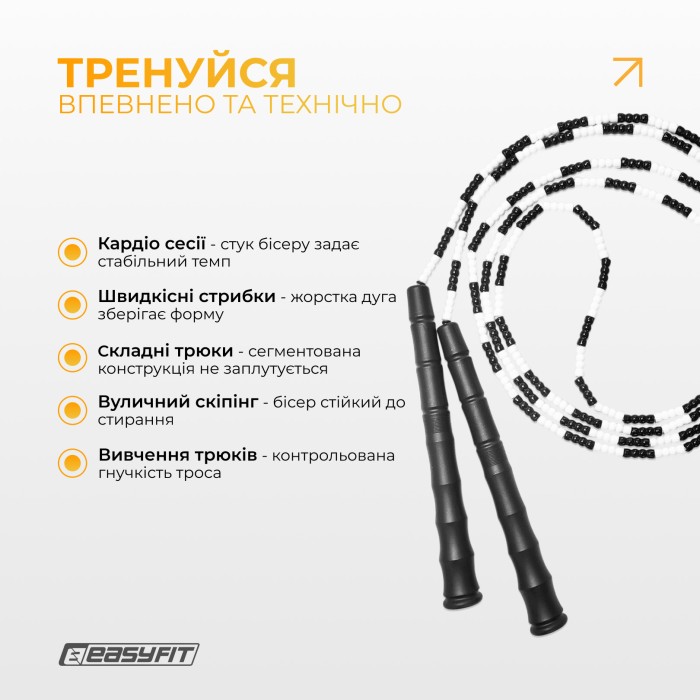 ТРЕНУЙСЯ
ВПЕВНЕНО ТА ТЕХНІЧНО

Кардіо сесії - стук бісеру задає стабільний темп

Швидкісні стрибки - жорстка дуга зберігає форму

Складні трюки - сегментована конструкція не заплутується

Вуличний скіпінг - бісер стійкий до стирання

Вивчення трюків - контрольована гнучкість троса

EASYFIT